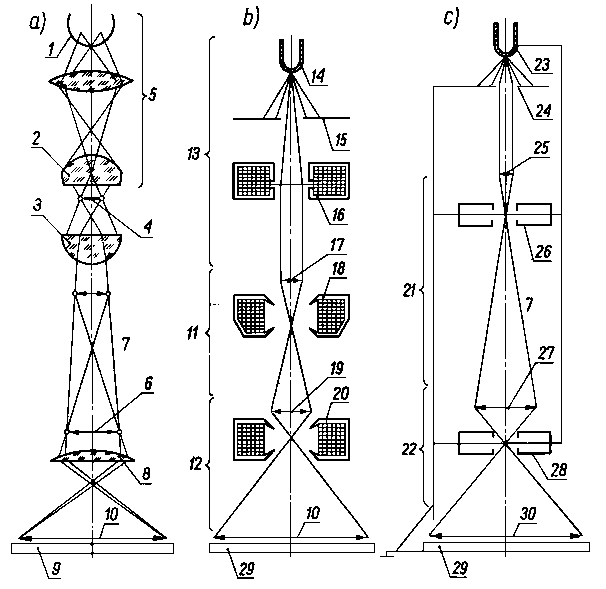 a)
1
5
2
3
4
7
6
8
10
9

b)
14
15
13
16
17
18
11
19
20
12
10
29

c)
23
24
25
26
21
7
27
22
28
30
29